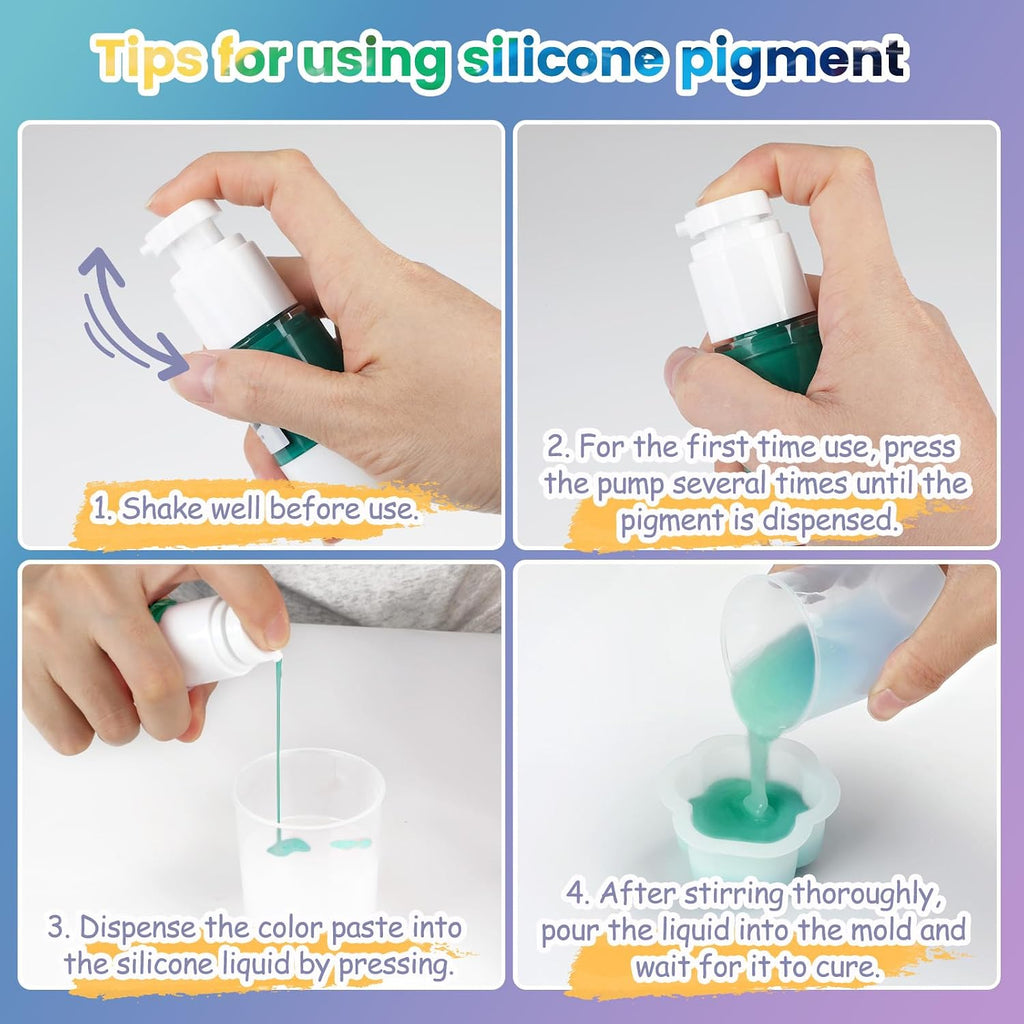 Tips for using silicone pigment

1. Shake well before use.

2. For the first time use, press the pump several times until the pigment is dispensed.

3. Dispense the color paste into the silicone liquid by pressing.

4. After stirring thoroughly, pour the liquid into the mold and wait for it to cure.